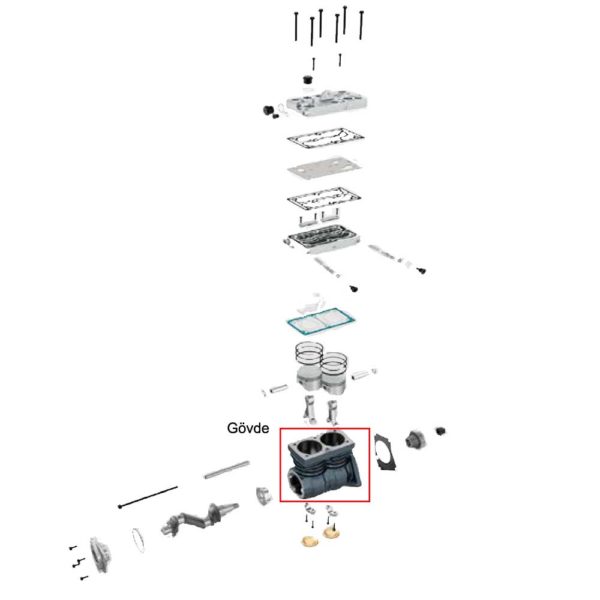 Gövde