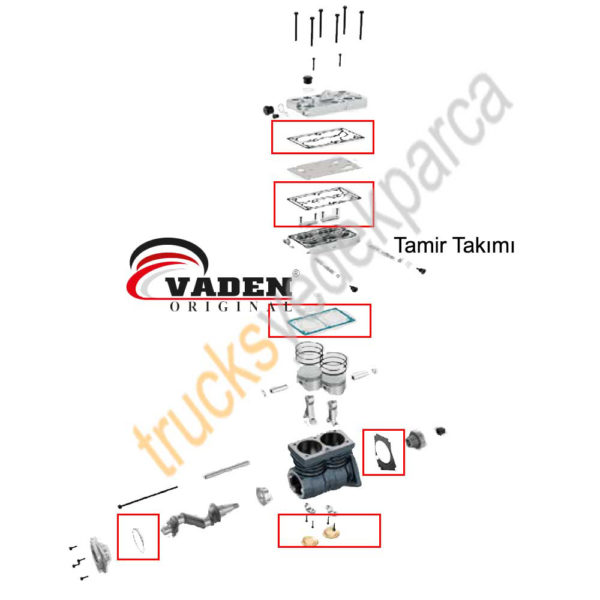 Tamir Takımı

VADEN®
ORIGINAL

trucksyedekparca